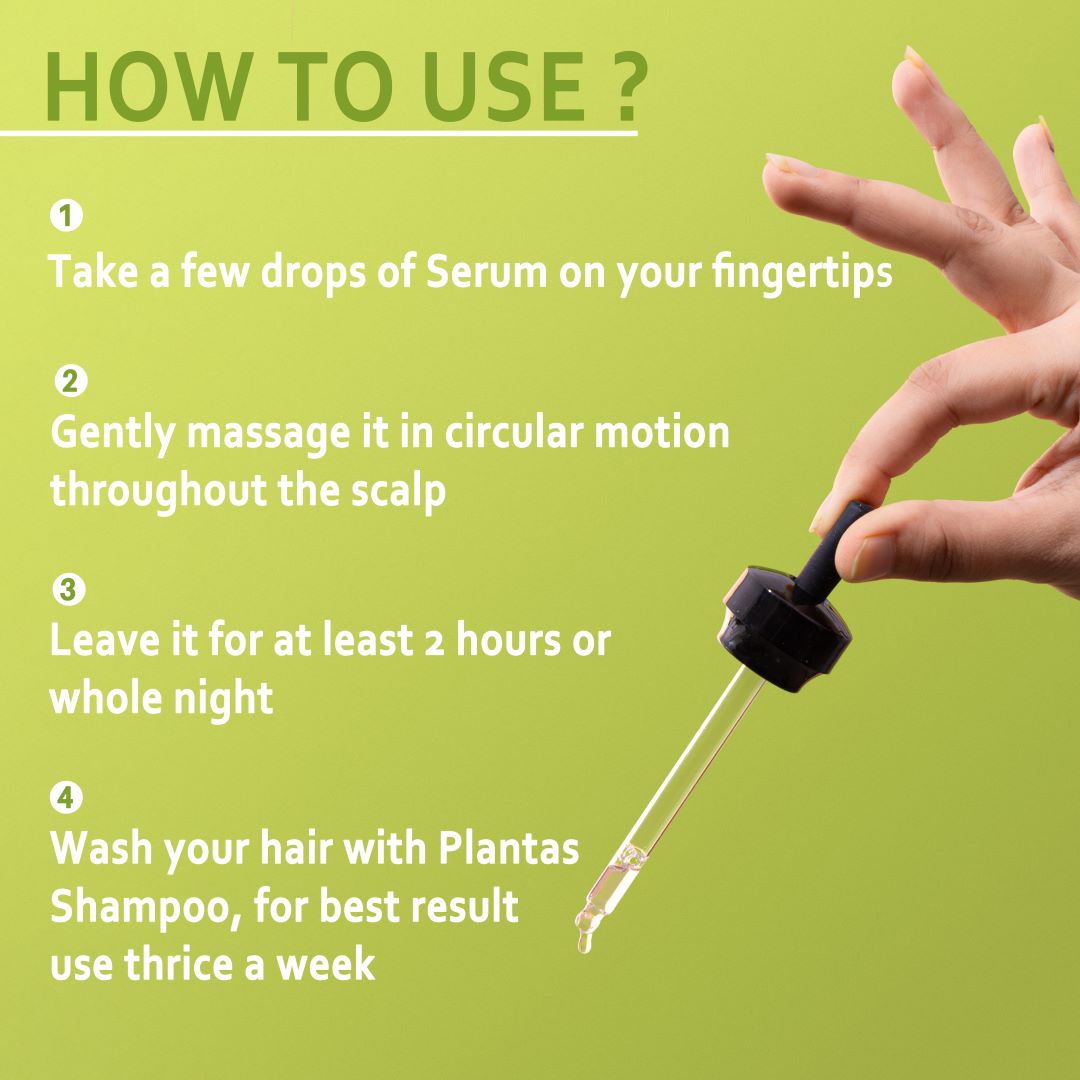 HOW TO USE ?

1
Take a few drops of Serum on your fingertips

2
Gently massage it in circular motion throughout the scalp

3
Leave it for at least 2 hours or whole night

4
Wash your hair with Plantas Shampoo, for best result use thrice a week