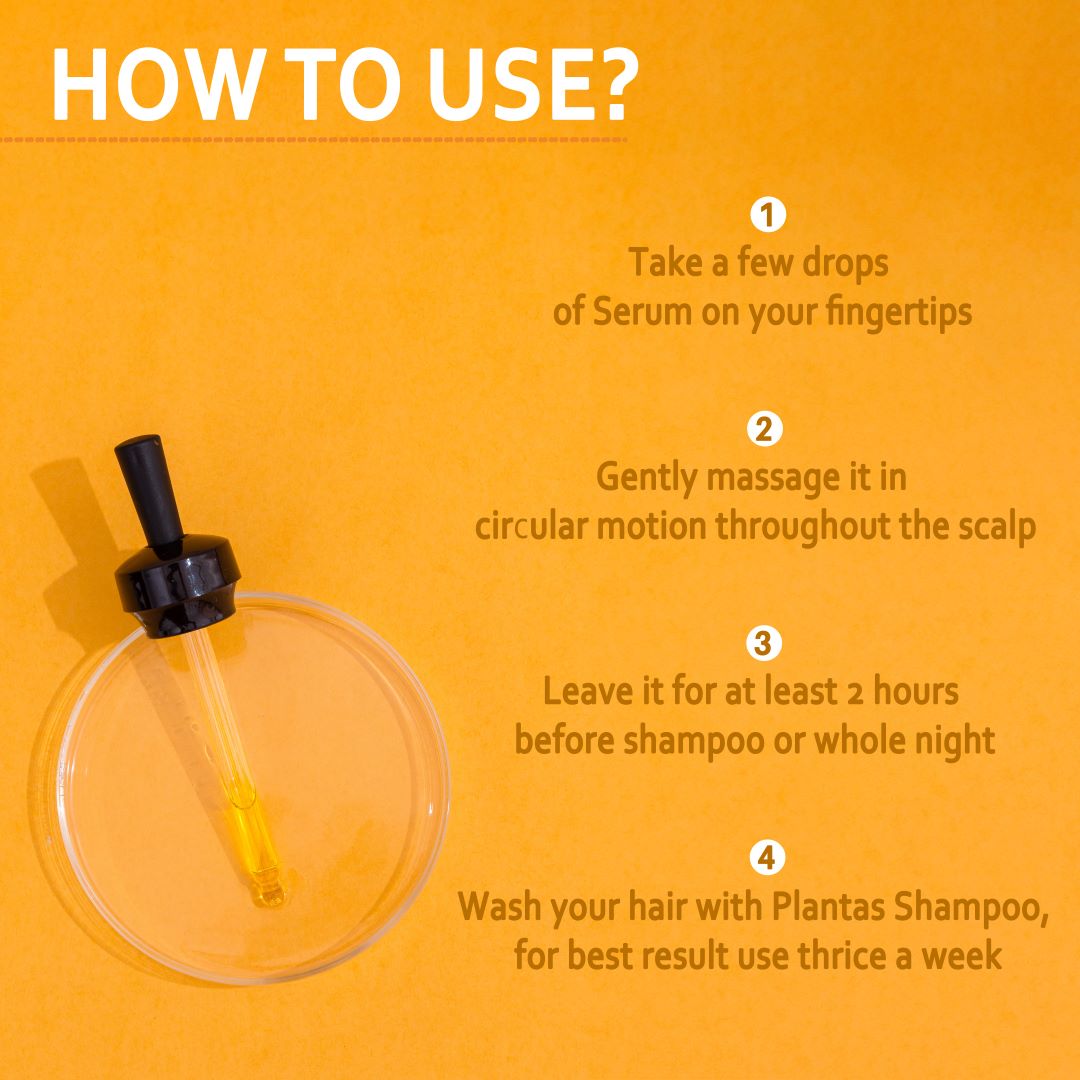 HOW TO USE?

1
Take a few drops of Serum on your fingertips

2
Gently massage it in circular motion throughout the scalp

3
Leave it for at least 2 hours before shampoo or whole night

4
Wash your hair with Plantas Shampoo, for best result use thrice a week